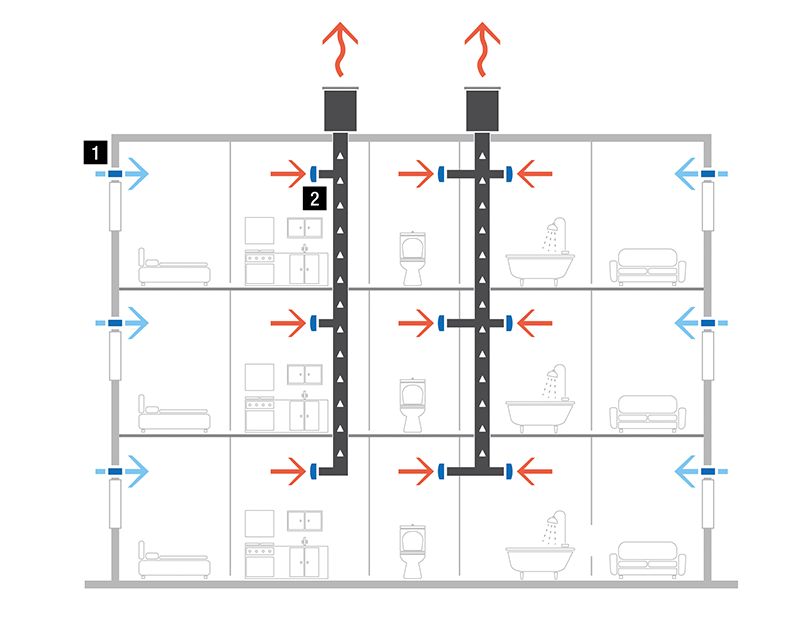 1
2