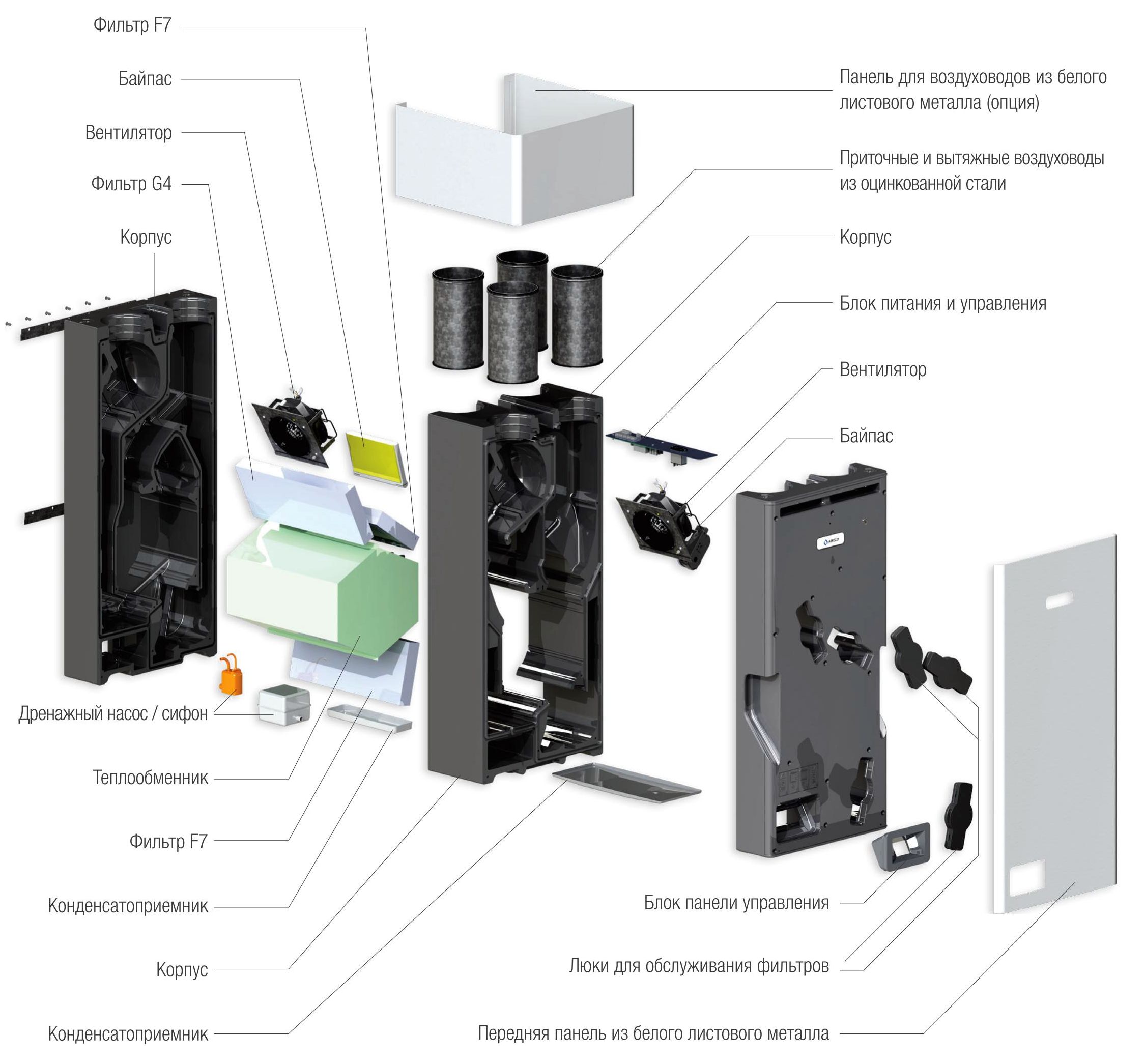 Фильтр F7

Байпас

Вентилятор

Фильтр G4

Корпус

Дренажный насос / сифон

Теплообменник

Фильтр F7

Конденсатоприемник

Корпус

Конденсатоприемник

Панель для воздуховодов из белого листового металла (опция)

Приточные и вытяжные воздуховоды из оцинкованной стали

Корпус

Блок питания и управления

Вентилятор

Байпас

AERECO

Блок панели управления

Люки для обслуживания фильтров

Передняя панель из белого листового металла